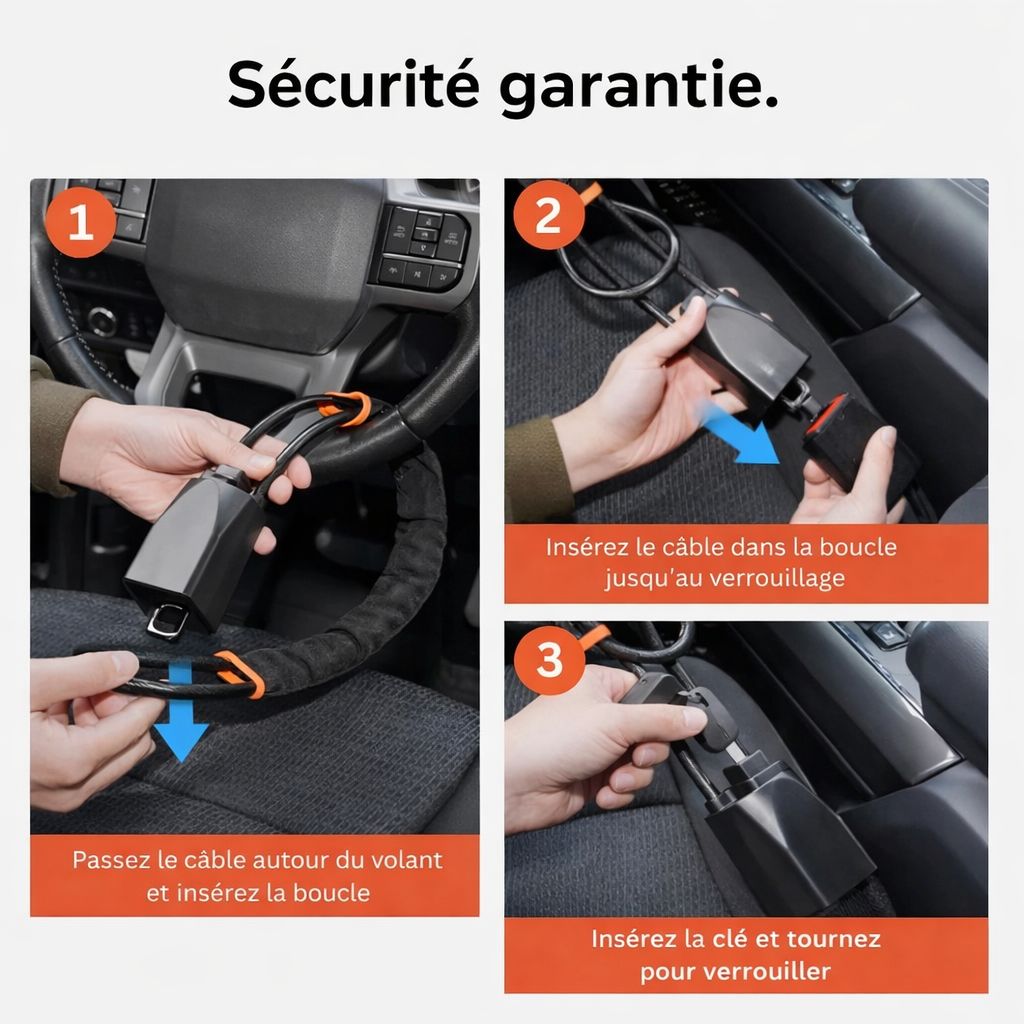 Sécurité garantie.

1

Passez le câble autour du volant et insérez la boucle

2

Insérez le câble dans la boucle jusqu'au verrouillage

3

Insérez la clé et tournez pour verrouiller