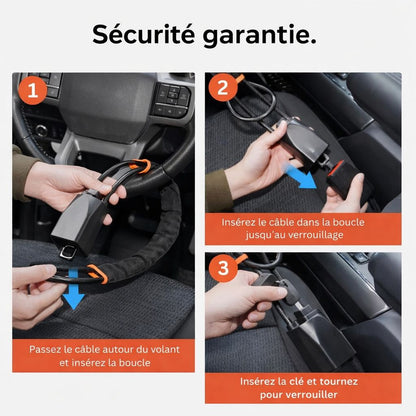 Sécurité garantie.

1

Passez le câble autour du volant et insérez la boucle

2

Insérez le câble dans la boucle jusqu'au verrouillage

3

Insérez la clé et tournez pour verrouiller